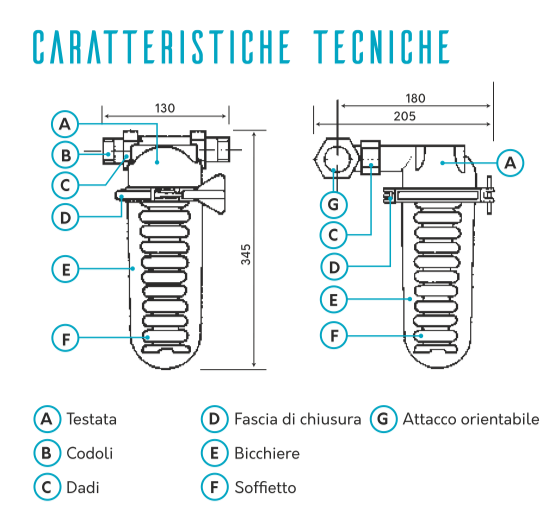 CARATTERISTICHE TECNICHE

130

A

B

C

D

E

F

345

180

205

A

G

C

D

E

F

A Testata

B Codoli

C Dadi

D Fascia di chiusura

E Bicchiere

F Soffietto

G Attacco orientabile