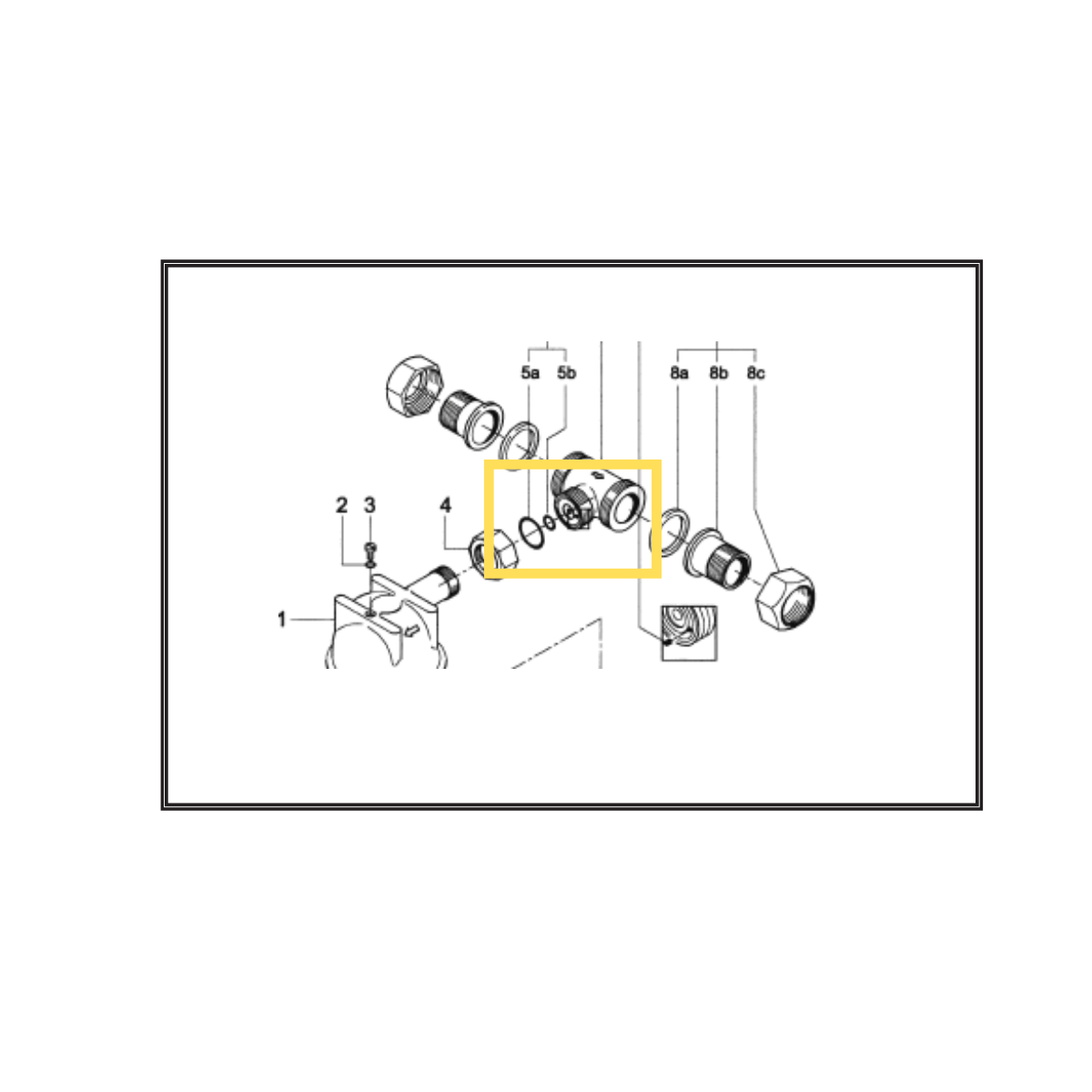 5a 5b
8a 8b 8c
2 3
4
1